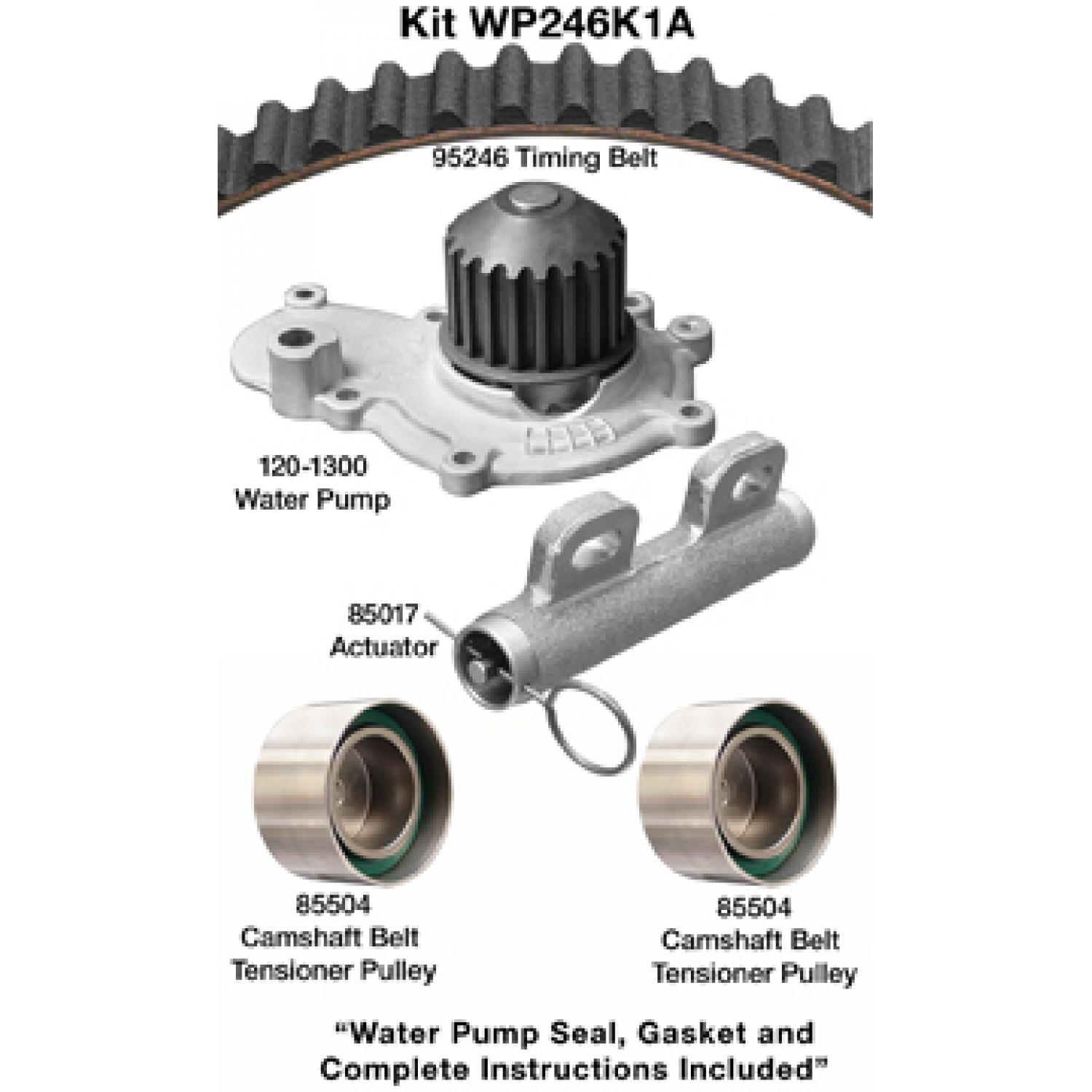 Kit WP246K1A

95246 Timing Belt

120-1300
Water Pump

85017
Actuator

85504
Camshaft Belt
Tensioner Pulley

85504
Camshaft Belt
Tensioner Pulley

"Water Pump Seal, Gasket and Complete Instructions Included"